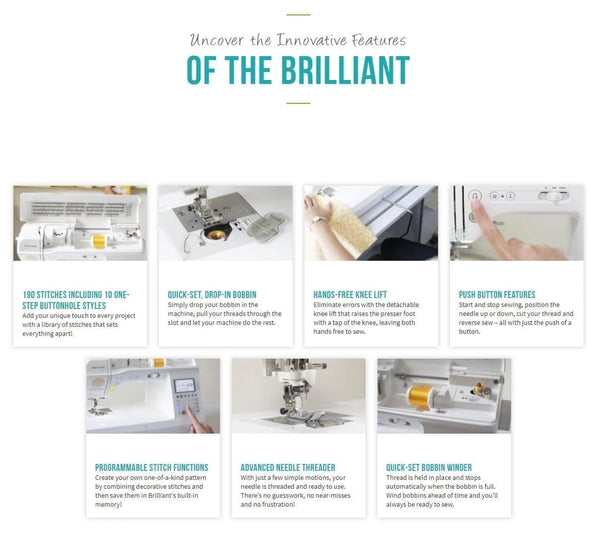 Uncover the Innovative Features

OF THE BRILLIANT

190 STITCHES INCLUDING 10 ONE-STEP BUTTONHOLE STYLES
Add your unique touch to every project with a library of stitches that sets everything apart!

QUICK-SET, DROP-IN BOBBIN
Simply drop your bobbin in the machine, pull your threads through the slot and let your machine do the rest.

HANDS-FREE KNEE LIFT
Eliminate errors with the detachable knee lift that raises the presser foot with a tap of the knee, leaving both hands free to sew.

PUSH BUTTON FEATURES
Start and stop sewing, position the needle up or down, cut your thread and reverse sew – all with just the push of a button.

PROGRAMMABLE STITCH FUNCTIONS
Create your own one-of-a-kind pattern by combining decorative stitches and then save them in Brilliant's built-in memory!

ADVANCED NEEDLE THREADER
With just a few simple motions, your needle is threaded and ready to use. There's no guesswork, no near-misses and no frustration!

QUICK-SET BOBBIN WINDER
Thread is held in place and stops automatically when the bobbin is full. Wind bobbins ahead of time and you'll always be ready to sew.